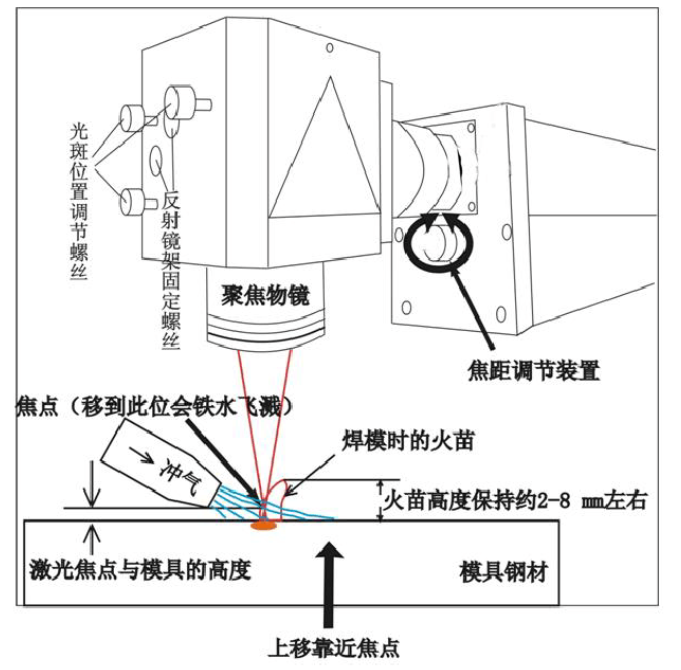 光斑位置调节螺丝

反射镜架固定螺丝

聚焦物镜

焦距调节装置

焦点（移到此位会铁水飞溅）

焊模时的火苗

冲气

火苗高度保持约2-8 mm左右

激光焦点与模具的高度

模具钢材

上移靠近焦点